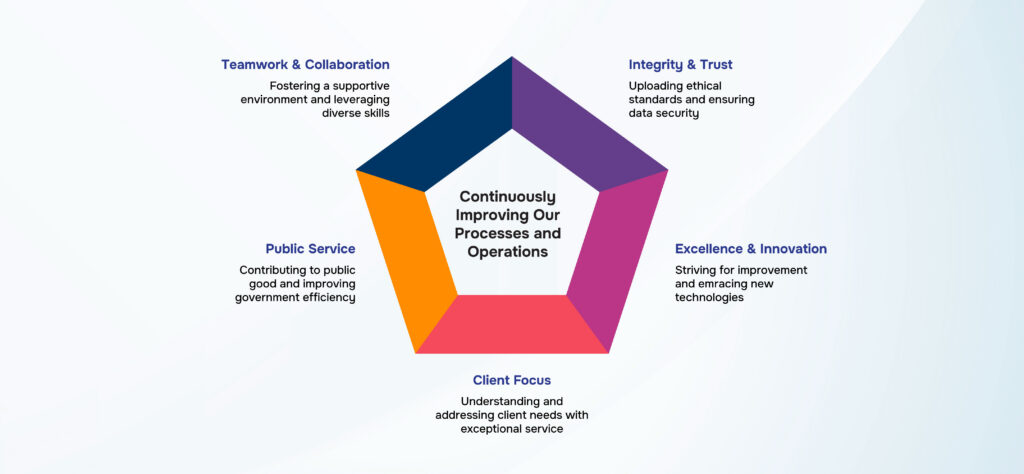 Teamwork & Collaboration
Fostering a supportive environment and leveraging diverse skills

Integrity & Trust
Uploading ethical standards and ensuring data security

Continuously Improving Our Processes and Operations

Public Service
Contributing to public good and improving government efficiency

Excellence & Innovation
Striving for improvement and emracing new technologies

Client Focus
Understanding and addressing client needs with exceptional service